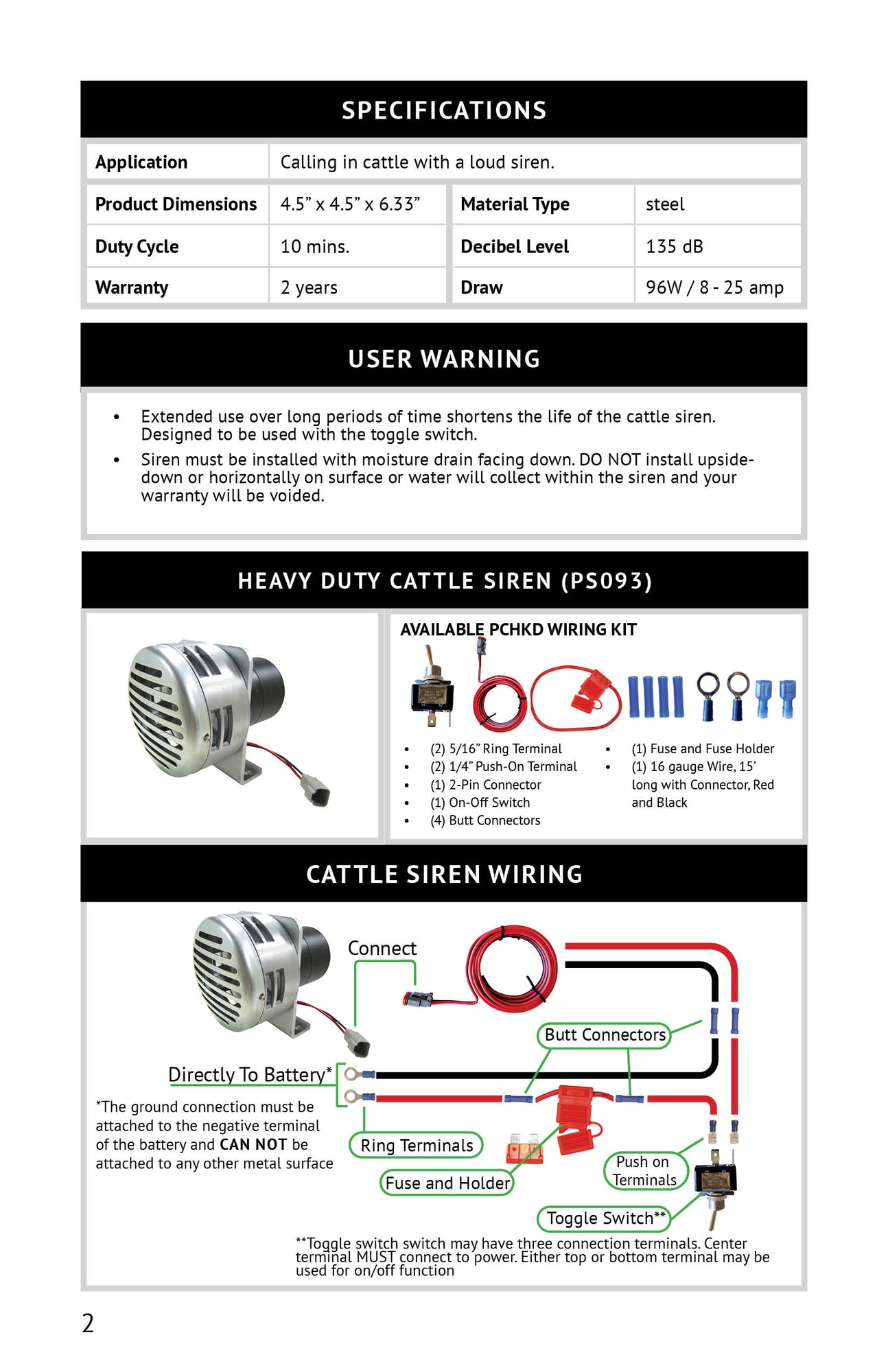 SPECIFICATIONS

| Application | Calling in cattle with a loud siren. | | |
|---|---|---|---|
| Product Dimensions | 4.5” x 4.5” x 6.33” | Material Type | steel |
| Duty Cycle | 10 mins. | Decibel Level | 135 dB |
| Warranty | 2 years | Draw | 96W / 8 - 25 amp |

USER WARNING

• Extended use over long periods of time shortens the life of the cattle siren. Designed to be used with the toggle switch.
• Siren must be installed with moisture drain facing down. DO NOT install upside-down or horizontally on surface or water will collect within the siren and your warranty will be voided.

HEAVY DUTY CATTLE SIREN (PS093)

AVAILABLE PCHKD WIRING KIT

• (2) 5/16” Ring Terminal
• (2) 1/4” Push-On Terminal
• (1) 2-Pin Connector
• (1) On-Off Switch
• (4) Butt Connectors

• (1) Fuse and Fuse Holder
• (1) 16 gauge Wire, 15’ long with Connector, Red and Black

CATTLE SIREN WIRING

Connect

Butt Connectors

Directly To Battery*

*The ground connection must be attached to the negative terminal of the battery and CAN NOT be attached to any other metal surface

Ring Terminals

Fuse and Holder

Push on Terminals

Toggle Switch**

**Toggle switch switch may have three connection terminals. Center terminal MUST connect to power. Either top or bottom terminal may be used for on/off function

2