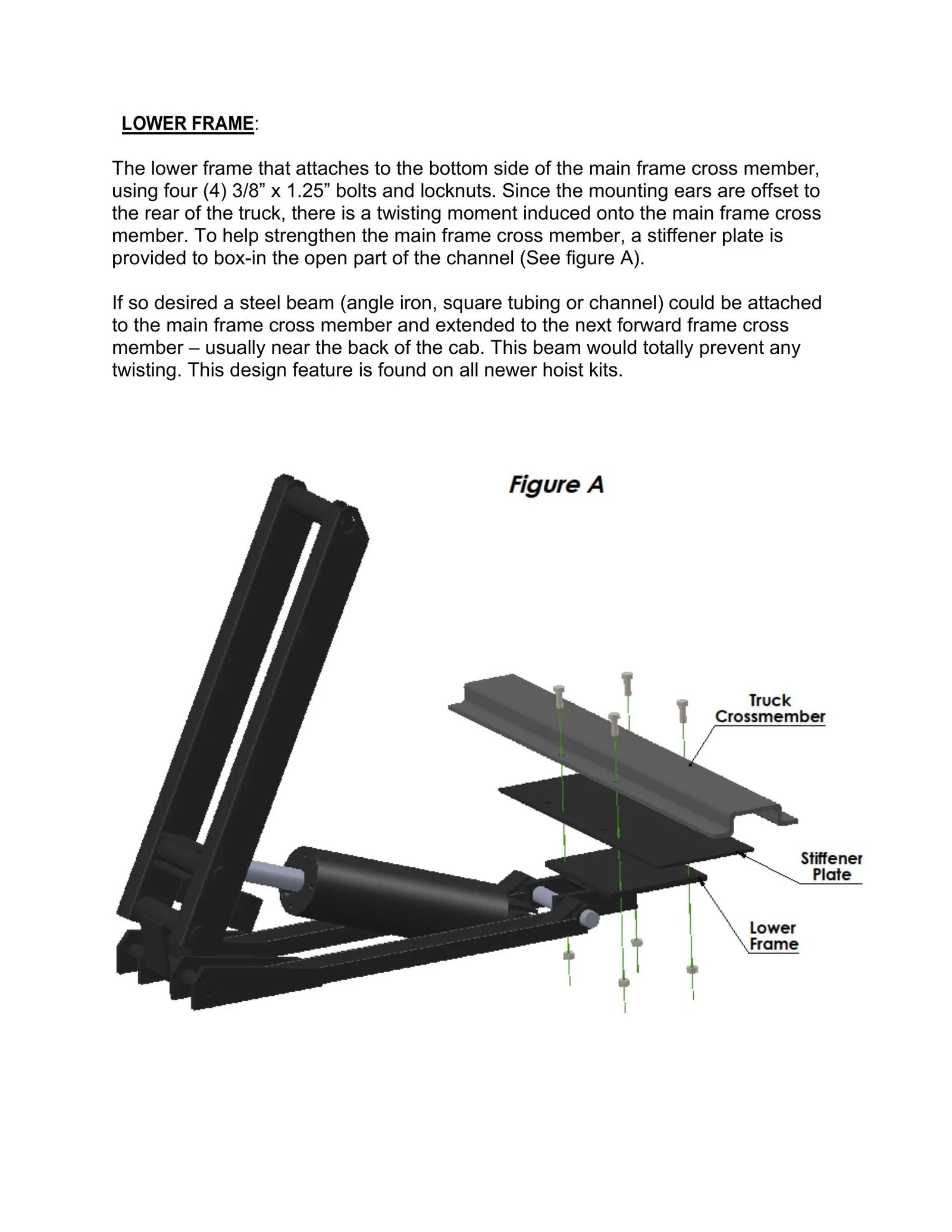 LOWER FRAME:

The lower frame that attaches to the bottom side of the main frame cross member, using four (4) 3/8” x 1.25” bolts and locknuts. Since the mounting ears are offset to the rear of the truck, there is a twisting moment induced onto the main frame cross member. To help strengthen the main frame cross member, a stiffener plate is provided to box-in the open part of the channel (See figure A).

If so desired a steel beam (angle iron, square tubing or channel) could be attached to the main frame cross member and extended to the next forward frame cross member – usually near the back of the cab. This beam would totally prevent any twisting. This design feature is found on all newer hoist kits.

Figure A

Truck Crossmember

Stiffener Plate

Lower Frame