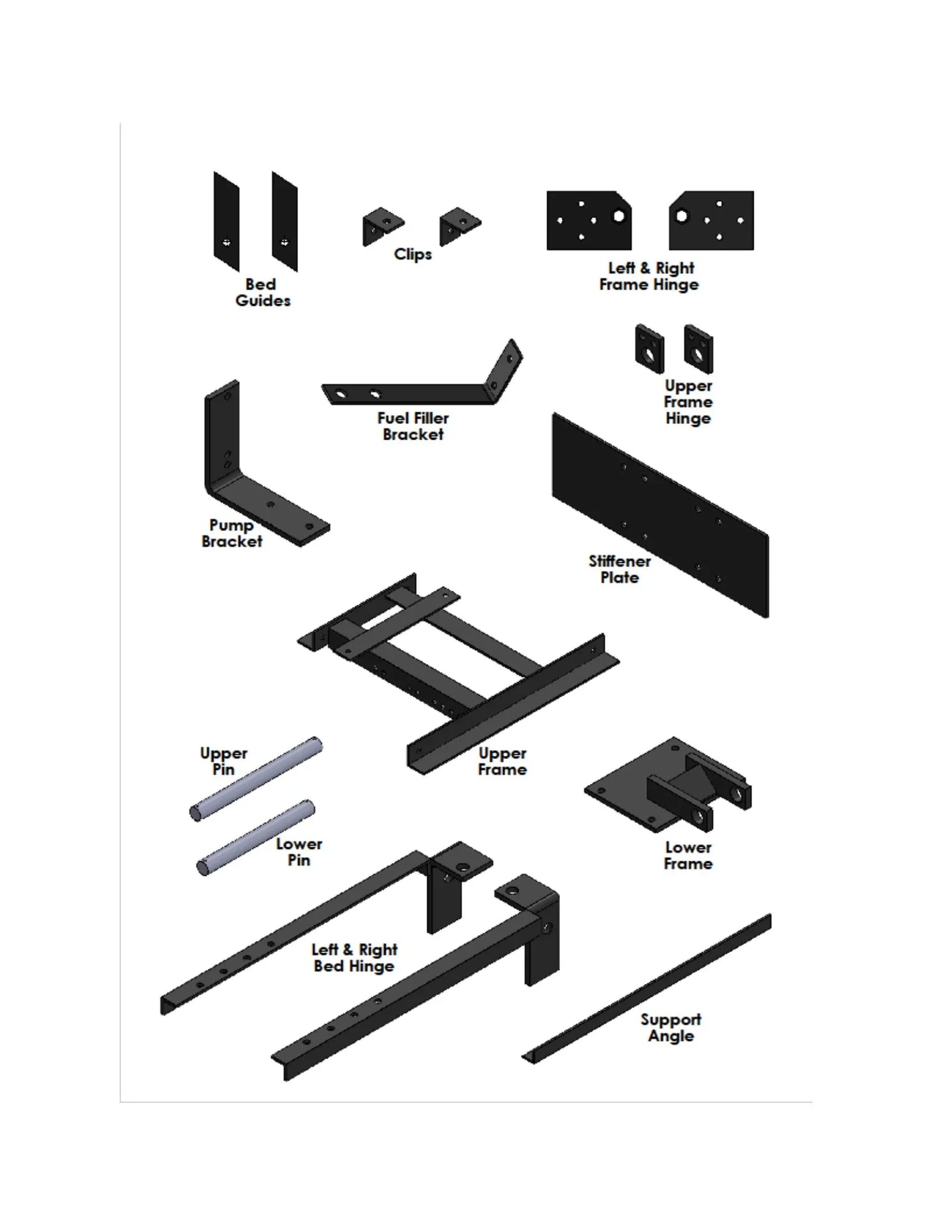 Bed Guides

Clips

Left & Right Frame Hinge

Upper Frame Hinge

Fuel Filler Bracket

Pump Bracket

Stiffener Plate

Upper Pin

Upper Frame

Lower Pin

Lower Frame

Left & Right Bed Hinge

Support Angle