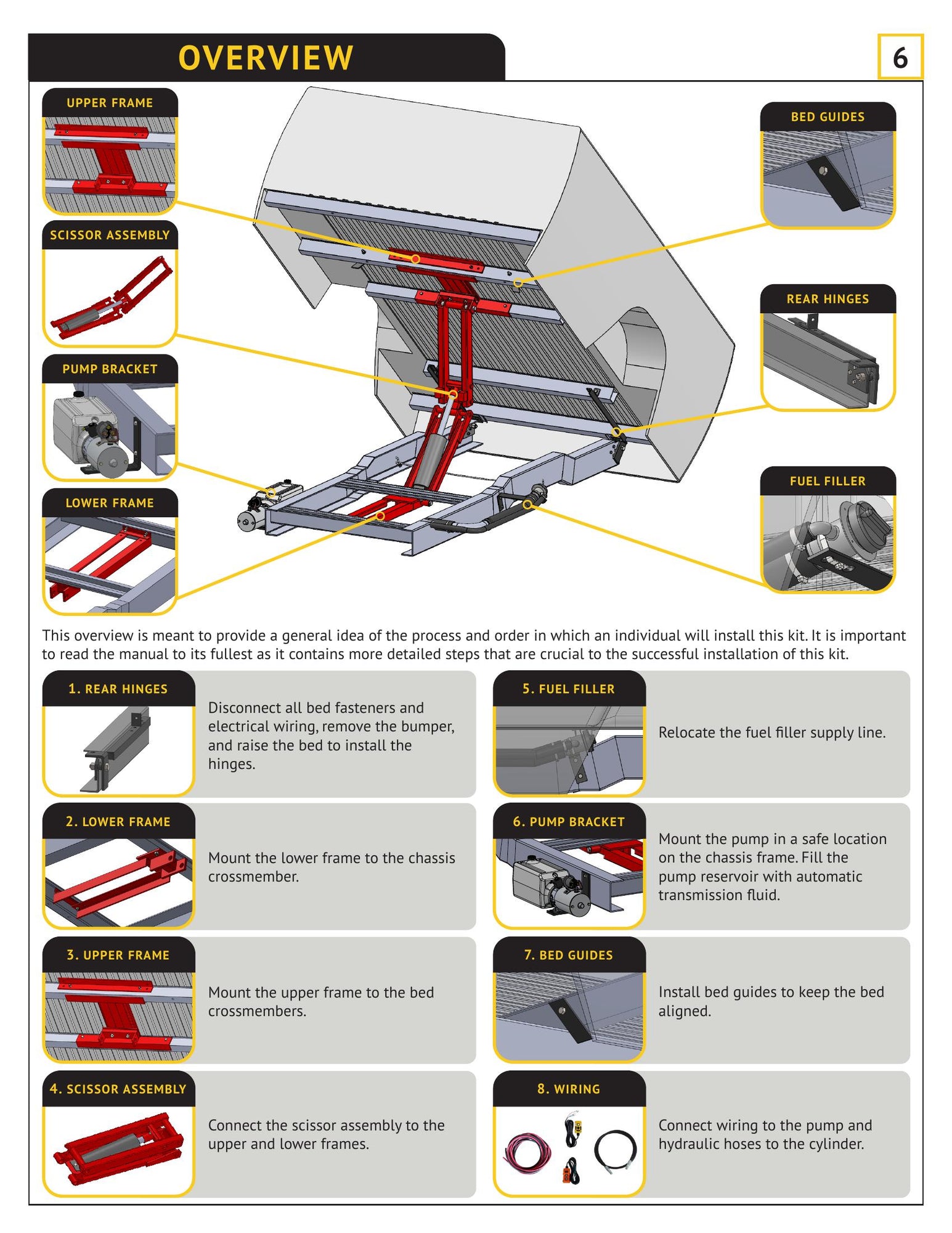 OVERVIEW

6

UPPER FRAME

SCISSOR ASSEMBLY

PUMP BRACKET

LOWER FRAME

BED GUIDES

REAR HINGES

FUEL FILLER

This overview is meant to provide a general idea of the process and order in which an individual will install this kit. It is important to read the manual to its fullest as it contains more detailed steps that are crucial to the successful installation of this kit.

1. REAR HINGES

Disconnect all bed fasteners and electrical wiring, remove the bumper, and raise the bed to install the hinges.

2. LOWER FRAME

Mount the lower frame to the chassis crossmember.

3. UPPER FRAME

Mount the upper frame to the bed crossmembers.

4. SCISSOR ASSEMBLY

Connect the scissor assembly to the upper and lower frames.

5. FUEL FILLER

Relocate the fuel filler supply line.

6. PUMP BRACKET

Mount the pump in a safe location on the chassis frame. Fill the pump reservoir with automatic transmission fluid.

7. BED GUIDES

Install bed guides to keep the bed aligned.

8. WIRING

Connect wiring to the pump and hydraulic hoses to the cylinder.