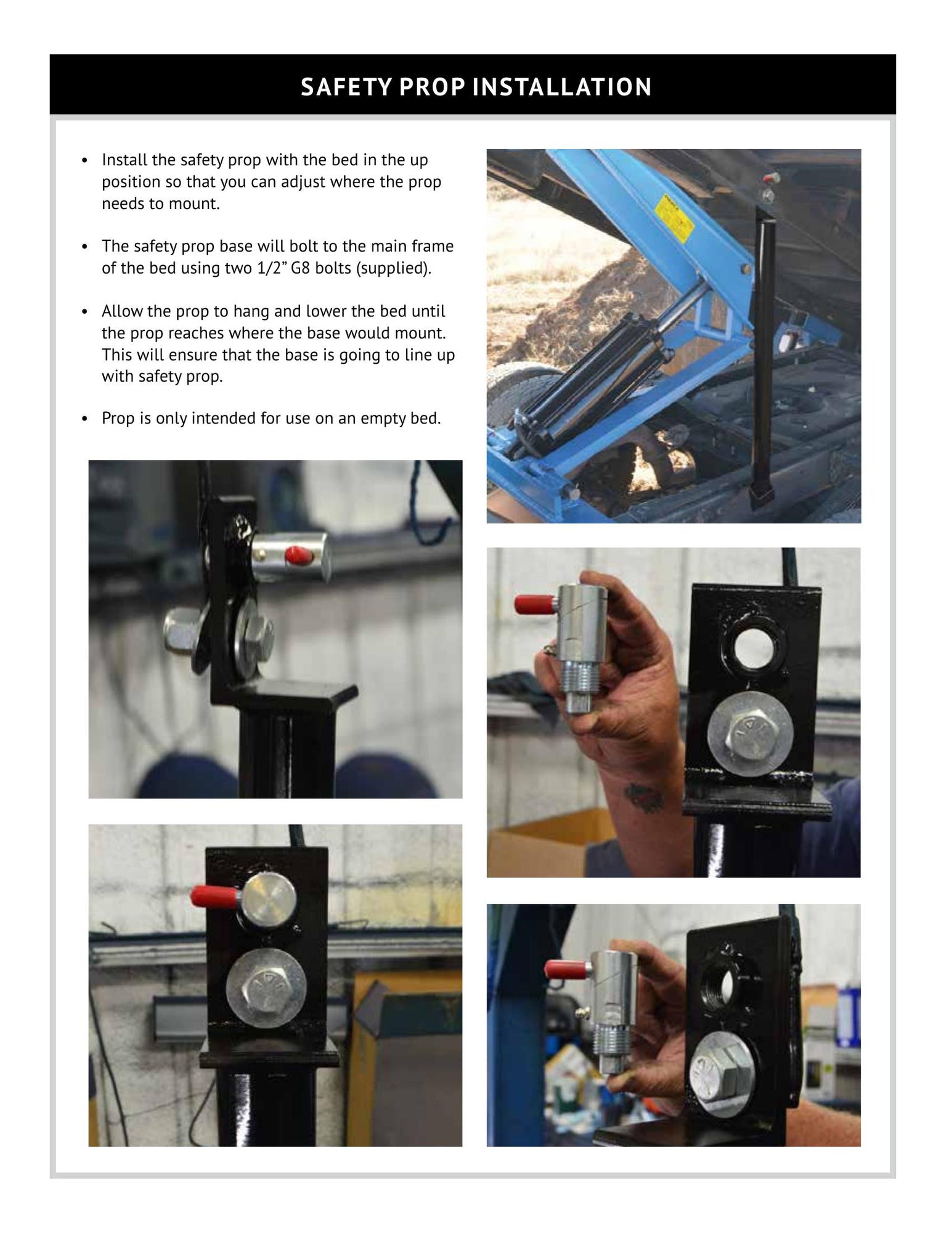 SAFETY PROP INSTALLATION

• Install the safety prop with the bed in the up position so that you can adjust where the prop needs to mount.

• The safety prop base will bolt to the main frame of the bed using two 1/2” G8 bolts (supplied).

• Allow the prop to hang and lower the bed until the prop reaches where the base would mount. This will ensure that the base is going to line up with safety prop.

• Prop is only intended for use on an empty bed.