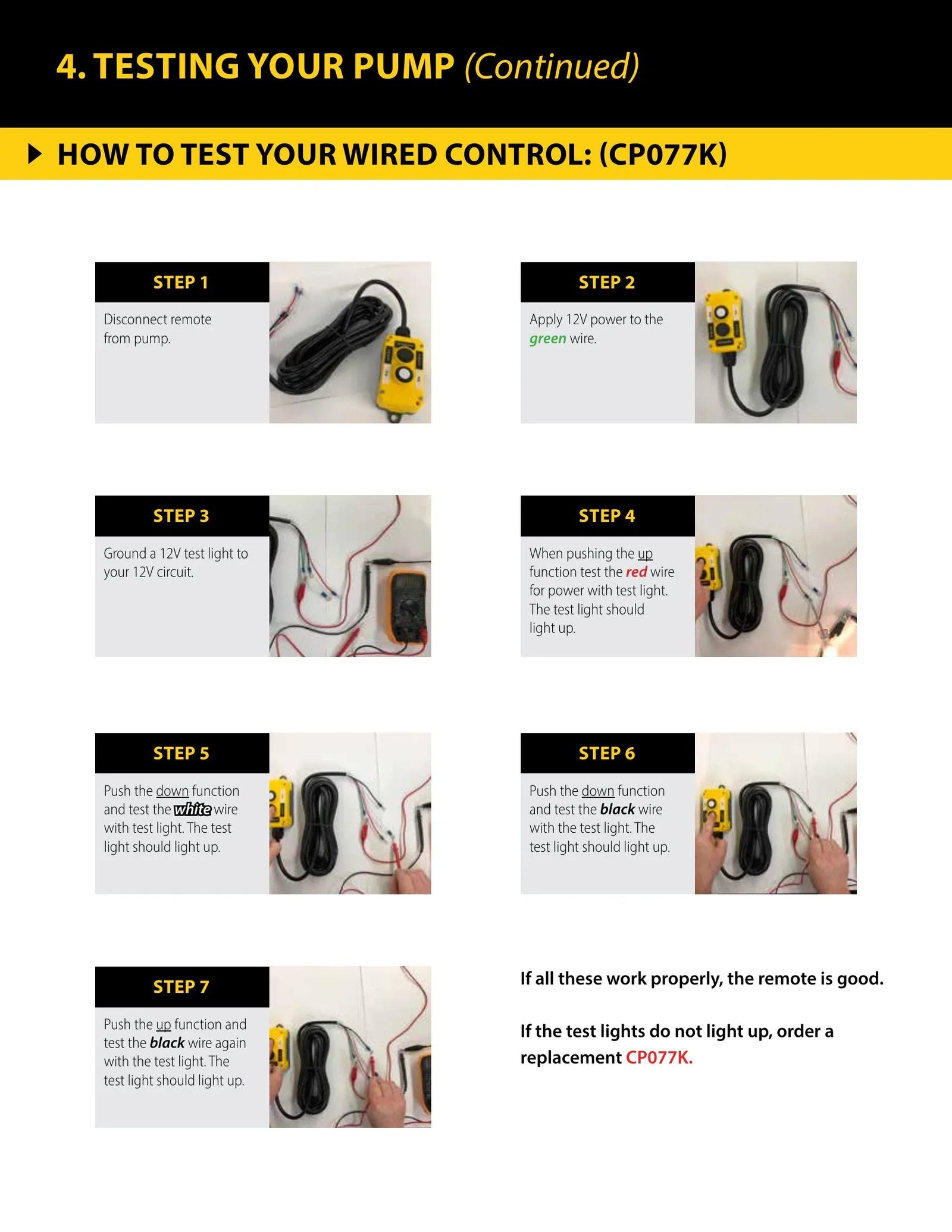 4. TESTING YOUR PUMP (Continued)

HOW TO TEST YOUR WIRED CONTROL: (CP077K)

STEP 1

Disconnect remote from pump.

STEP 2

Apply 12V power to the green wire.

STEP 3

Ground a 12V test light to your 12V circuit.

STEP 4

When pushing the up function test the red wire for power with test light. The test light should light up.

STEP 5

Push the down function and test the white wire with test light. The test light should light up.

STEP 6

Push the down function and test the black wire with the test light. The test light should light up.

STEP 7

Push the up function and test the black wire again with the test light. The test light should light up.

If all these work properly, the remote is good.

If the test lights do not light up, order a replacement CP077K.