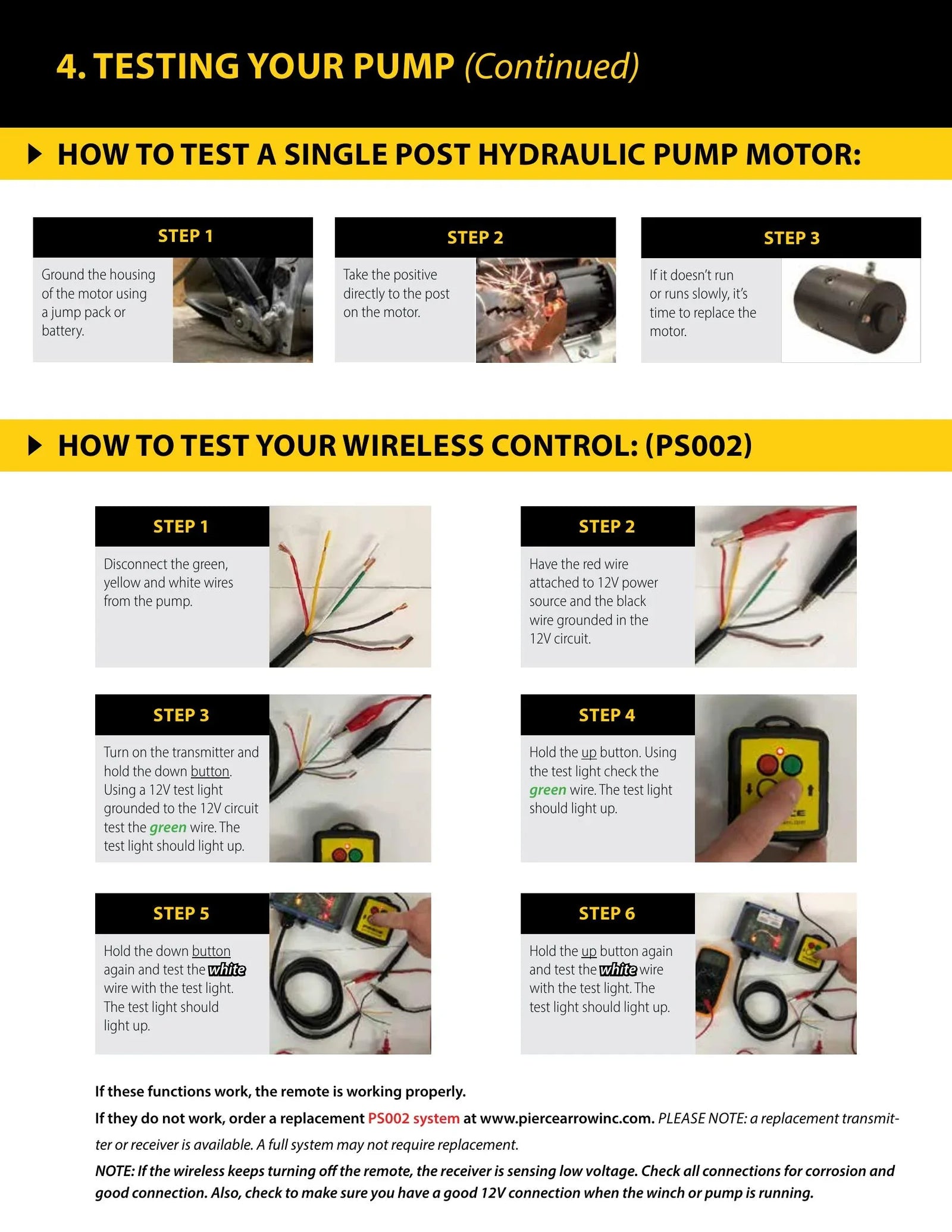 4. TESTING YOUR PUMP (Continued)

HOW TO TEST A SINGLE POST HYDRAULIC PUMP MOTOR:

STEP 1

Ground the housing of the motor using a jump pack or battery.

STEP 2

Take the positive directly to the post on the motor.

STEP 3

If it doesn't run or runs slowly, it's time to replace the motor.

HOW TO TEST YOUR WIRELESS CONTROL: (PS002)

STEP 1

Disconnect the green, yellow and white wires from the pump.

STEP 2

Have the red wire attached to 12V power source and the black wire grounded in the 12V circuit.

STEP 3

Turn on the transmitter and hold the down button. Using a 12V test light grounded to the 12V circuit test the green wire. The test light should light up.

STEP 4

Hold the up button. Using the test light check the green wire. The test light should light up.

STEP 5

Hold the down button again and test the white wire with the test light. The test light should light up.

STEP 6

Hold the up button again and test the white wire with the test light. The test light should light up.

If these functions work, the remote is working properly.

If they do not work, order a replacement PS002 system at www.piercearrowinc.com. PLEASE NOTE: a replacement transmitter or receiver is available. A full system may not require replacement.

NOTE: If the wireless keeps turning off the remote, the receiver is sensing low voltage. Check all connections for corrosion and good connection. Also, check to make sure you have a good 12V connection when the winch or pump is running.