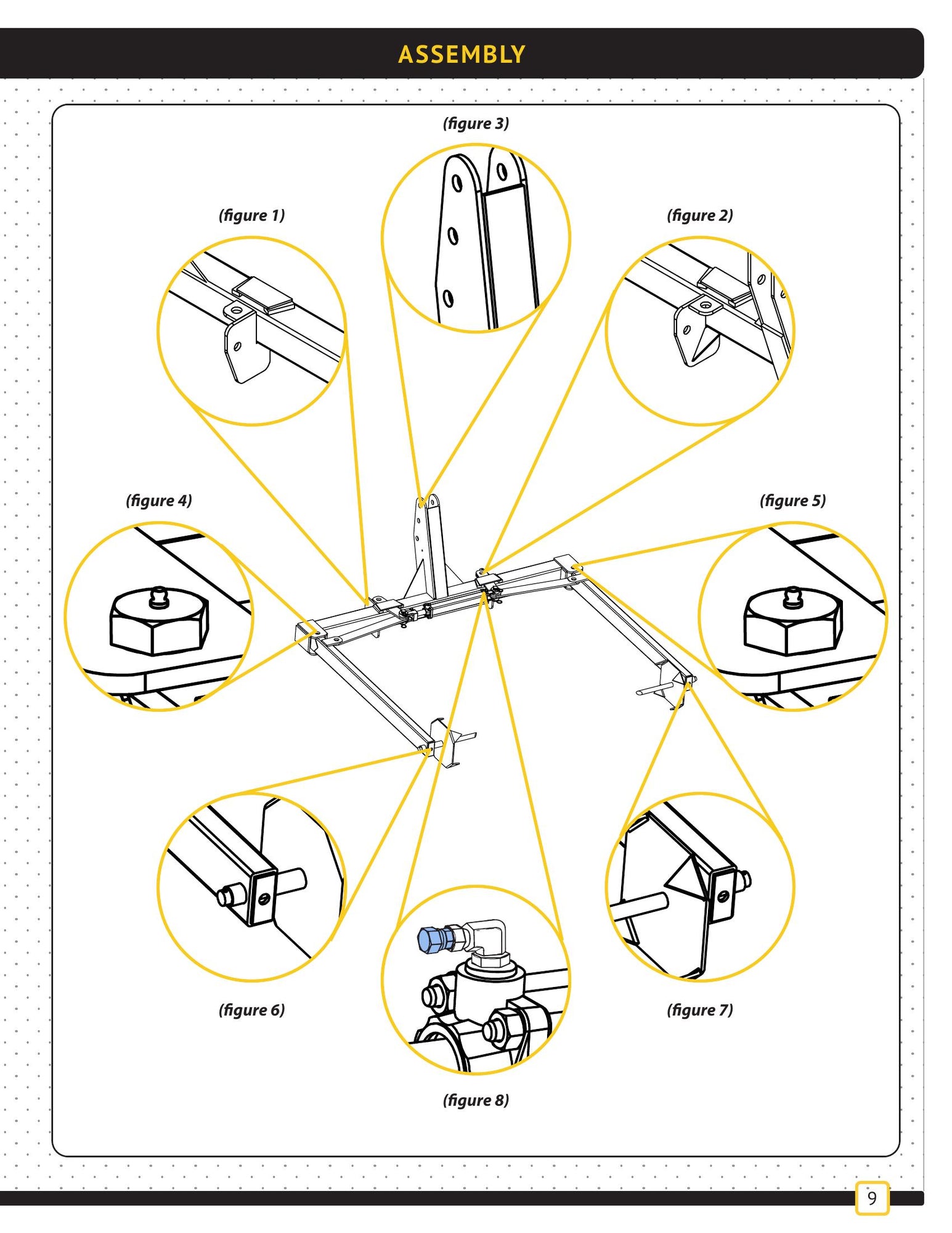 ASSEMBLY

(figure 3)

(figure 1)

(figure 2)

(figure 4)

(figure 5)

(figure 6)

(figure 7)

(figure 8)

9