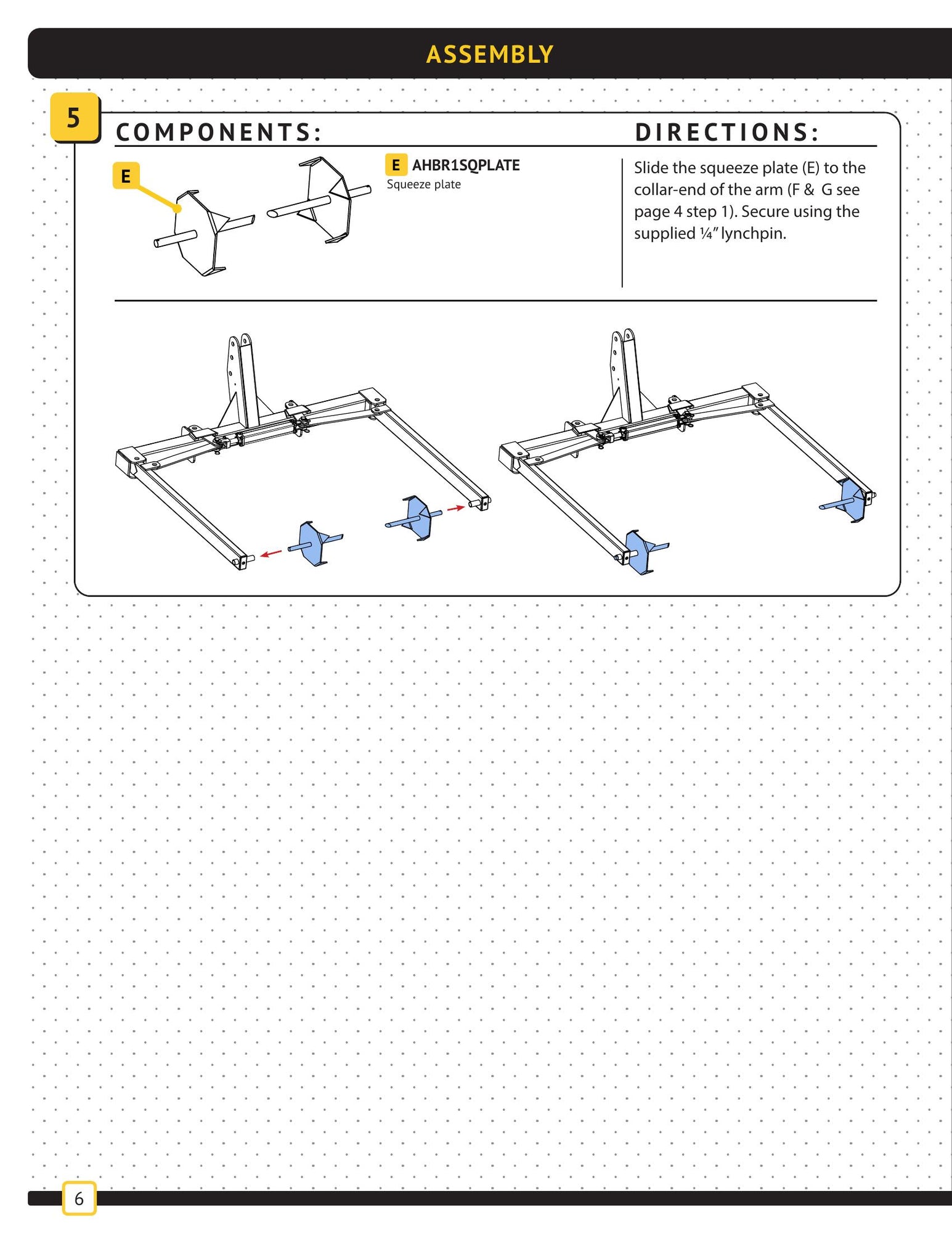 ASSEMBLY

5

COMPONENTS:

E

E AHBR1SQPLATE
Squeeze plate

DIRECTIONS:

Slide the squeeze plate (E) to the collar-end of the arm (F & G see page 4 step 1). Secure using the supplied ¼" lynchpin.

6