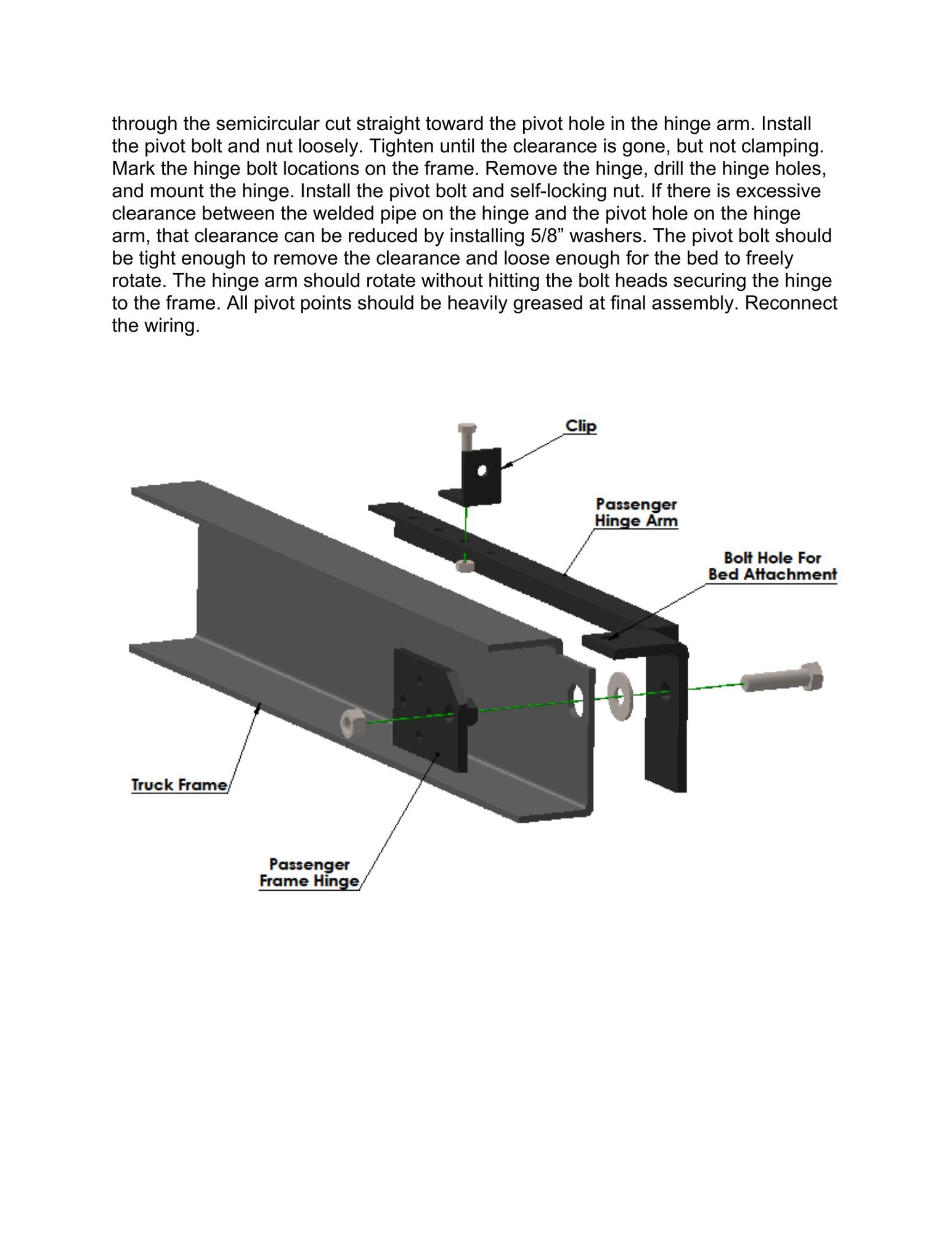 through the semicircular cut straight toward the pivot hole in the hinge arm. Install the pivot bolt and nut loosely. Tighten until the clearance is gone, but not clamping. Mark the hinge bolt locations on the frame. Remove the hinge, drill the hinge holes, and mount the hinge. Install the pivot bolt and self-locking nut. If there is excessive clearance between the welded pipe on the hinge and the pivot hole on the hinge arm, that clearance can be reduced by installing 5/8” washers. The pivot bolt should be tight enough to remove the clearance and loose enough for the bed to freely rotate. The hinge arm should rotate without hitting the bolt heads securing the hinge to the frame. All pivot points should be heavily greased at final assembly. Reconnect the wiring.

Clip

Passenger Hinge Arm

Bolt Hole For Bed Attachment

Truck Frame

Passenger Frame Hinge