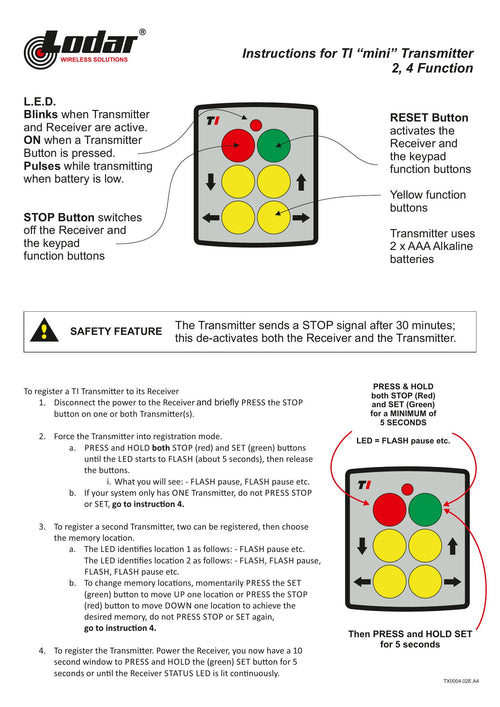 Lodar®
WIRELESS SOLUTIONS

Instructions for TI "mini" Transmitter
2, 4 Function

L.E.D.
Blinks when Transmitter and Receiver are active.
ON when a Transmitter Button is pressed.
Pulses while transmitting when battery is low.

STOP Button switches off the Receiver and the keypad function buttons

TI

RESET Button activates the Receiver and the keypad function buttons

Yellow function buttons

Transmitter uses 2 x AAA Alkaline batteries

SAFETY FEATURE
The Transmitter sends a STOP signal after 30 minutes; this de-activates both the Receiver and the Transmitter.

To register a TI Transmitter to its Receiver
1. Disconnect the power to the Receiver and briefly PRESS the STOP button on one or both Transmitter(s).

2. Force the Transmitter into registration mode.
a. PRESS and HOLD both STOP (red) and SET (green) buttons until the LED starts to FLASH (about 5 seconds), then release the buttons.
i. What you will see: - FLASH pause, FLASH pause etc.
b. If your system only has ONE Transmitter, do not PRESS STOP or SET, go to instruction 4.

3. To register a second Transmitter, two can be registered, then choose the memory location.
a. The LED identifies location 1 as follows: - FLASH pause etc.
The LED identifies location 2 as follows: - FLASH, FLASH pause, FLASH, FLASH pause etc.
b. To change memory locations, momentarily PRESS the SET (green) button to move UP one location or PRESS the STOP (red) button to move DOWN one location to achieve the desired memory, do not PRESS STOP or SET again, go to instruction 4.

4. To register the Transmitter. Power the Receiver, you now have a 10 second window to PRESS and HOLD the (green) SET button for 5 seconds or until the Receiver STATUS LED is lit continuously.

PRESS & HOLD both STOP (Red) and SET (Green) for a MINIMUM of 5 SECONDS

LED = FLASH pause etc.

TI

Then PRESS and HOLD SET for 5 seconds

TX0004.02E.A4