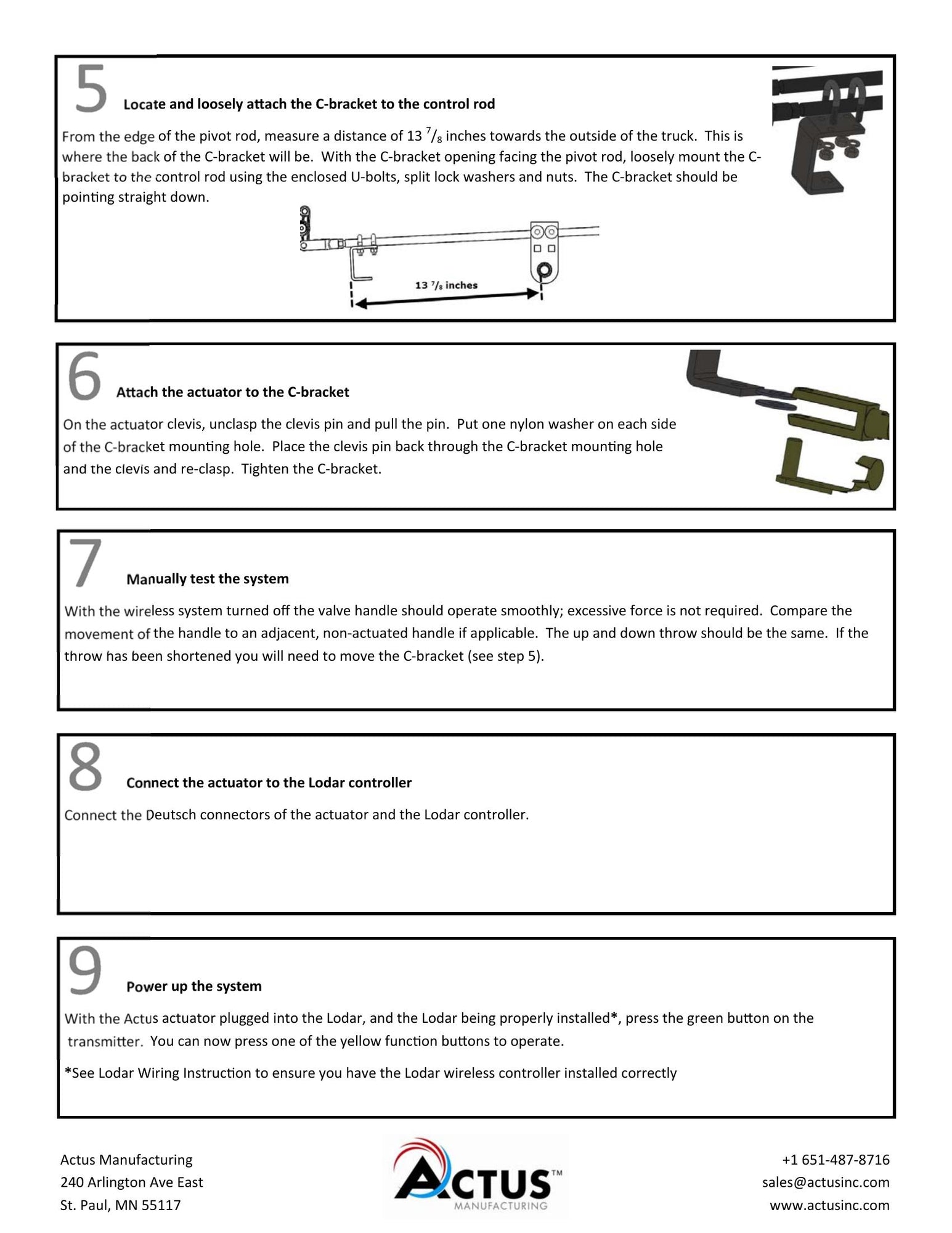 5

Locate and loosely attach the C-bracket to the control rod

From the edge of the pivot rod, measure a distance of 13 $^7/_8$ inches towards the outside of the truck. This is where the back of the C-bracket will be. With the C-bracket opening facing the pivot rod, loosely mount the C-bracket to the control rod using the enclosed U-bolts, split lock washers and nuts. The C-bracket should be pointing straight down.

13 $^7/_8$ inches

6

Attach the actuator to the C-bracket

On the actuator clevis, unclasp the clevis pin and pull the pin. Put one nylon washer on each side of the C-bracket mounting hole. Place the clevis pin back through the C-bracket mounting hole and the clevis and re-clasp. Tighten the C-bracket.

7

Manually test the system

With the wireless system turned off the valve handle should operate smoothly; excessive force is not required. Compare the movement of the handle to an adjacent, non-actuated handle if applicable. The up and down throw should be the same. If the throw has been shortened you will need to move the C-bracket (see step 5).

8

Connect the actuator to the Lodar controller

Connect the Deutsch connectors of the actuator and the Lodar controller.

9

Power up the system

With the Actus actuator plugged into the Lodar, and the Lodar being properly installed*, press the green button on the transmitter. You can now press one of the yellow function buttons to operate.

*See Lodar Wiring Instruction to ensure you have the Lodar wireless controller installed correctly

Actus Manufacturing
240 Arlington Ave East
St. Paul, MN 55117

ACTUS™
MANUFACTURING

+1 651-487-8716
sales@actusinc.com
www.actusinc.com